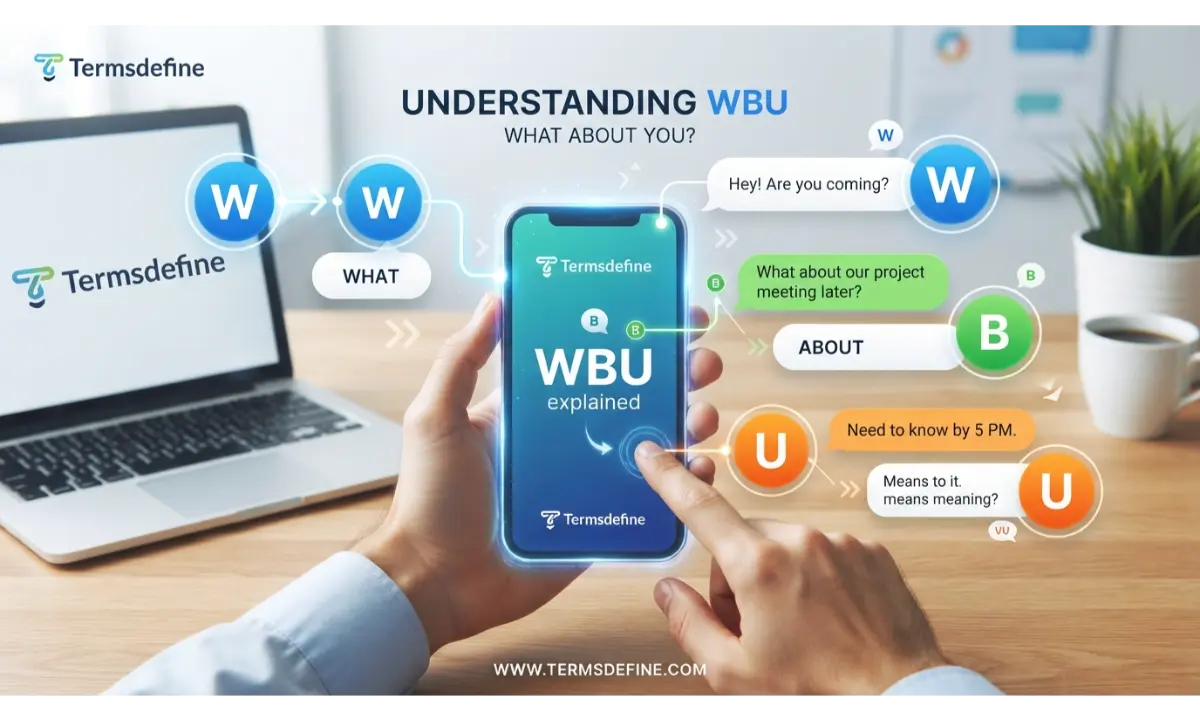 Termsdefine

UNDERSTANDING WBU

WHAT ABOUT YOU?

Termsdefine

W

W

WHAT

Termsdefine

B

B

WBU

explained

Termsdefine

W

Hey! Are you coming?

W

B

What about our project meeting later?

B

ABOUT

B

U

Need to know by 5 PM.

Means to it. means meaning?

U

VU

WWW.TERMSDEFINE.COM